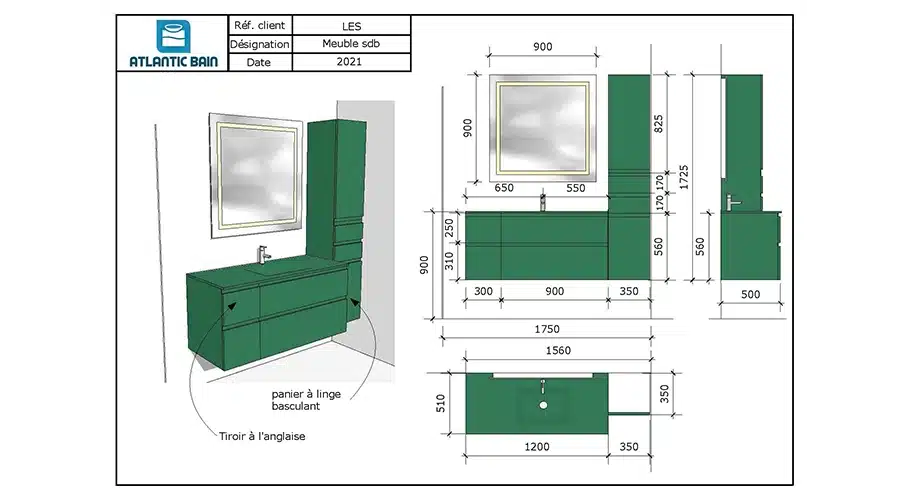 ATLANTIC BAIN

| Réf. client | LES |
|---|---|
| Désignation | Meuble sdb |
| Date | 2021 |

panier à linge basculant

Tiroir à l'anglaise

900
900
650
550
825
170
170
1725
250
310
900
560
560
300
900
350
500
1750
1560
510
350
1200
350