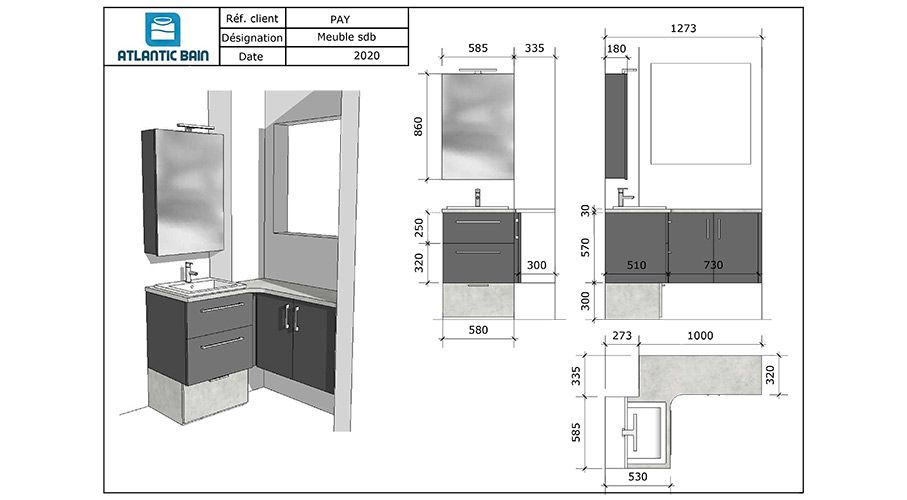 ATLANTIC BAIN

| Réf. client | PAY |
|---|---|
| Désignation | Meuble sdb |
| Date | 2020 |

585
335
860
250
320
300
580

1273
180
30
570
510
730
300

273
1000
335
320
585
530